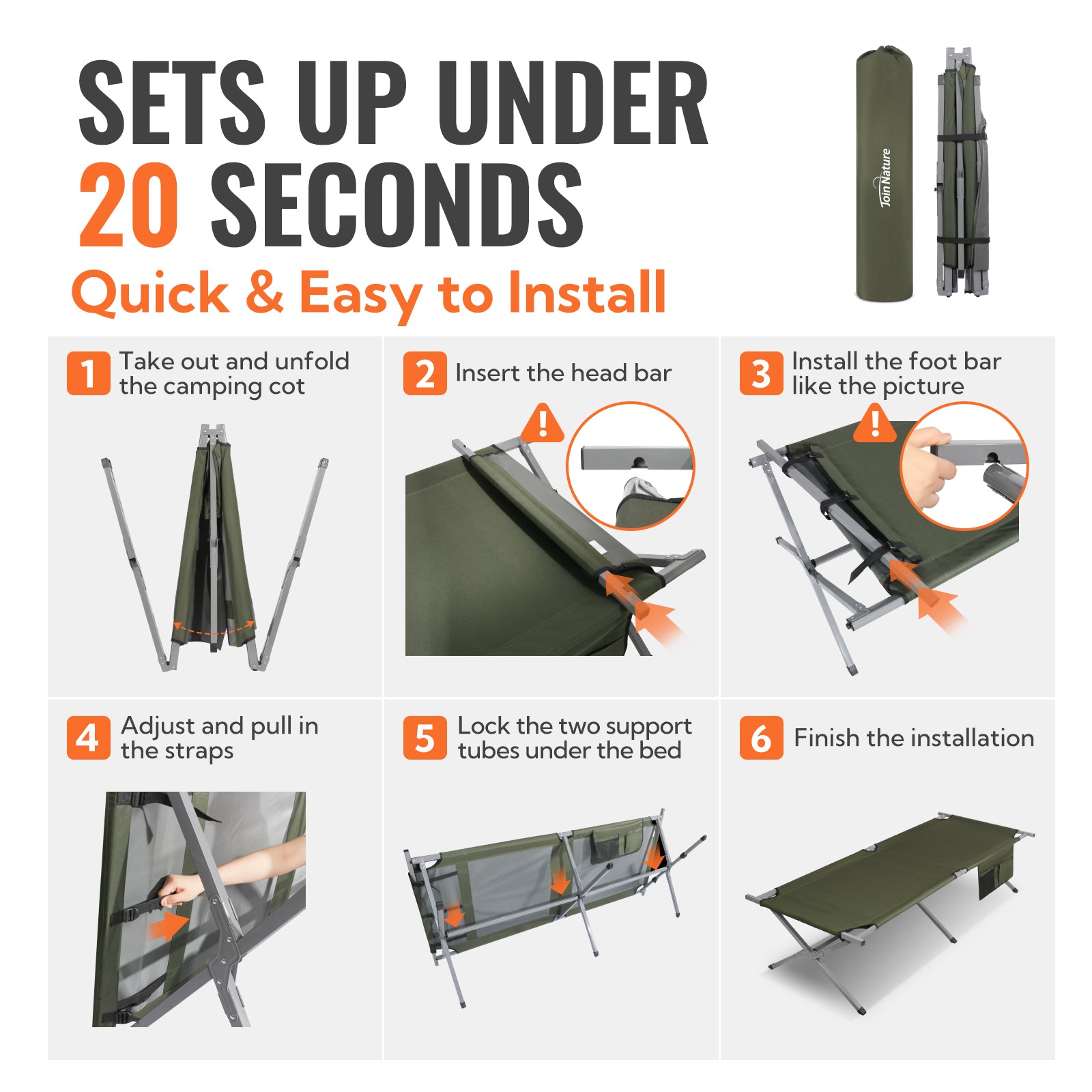 SETS UP UNDER
20 SECONDS
Quick & Easy to Install

Join Nature

1 Take out and unfold the camping cot

2 Insert the head bar

3 Install the foot bar like the picture

4 Adjust and pull in the straps

5 Lock the two support tubes under the bed

6 Finish the installation