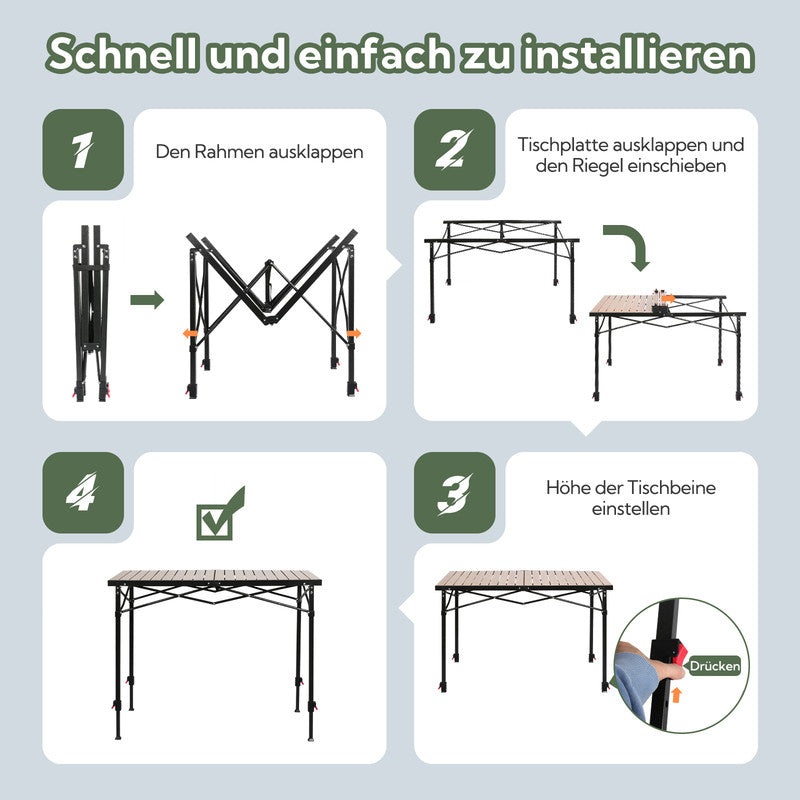 Schnell und einfach zu installieren

1
Den Rahmen ausklappen

2
Tischplatte ausklappen und den Riegel einschieben

4

3
Höhe der Tischbeine einstellen

Drücken